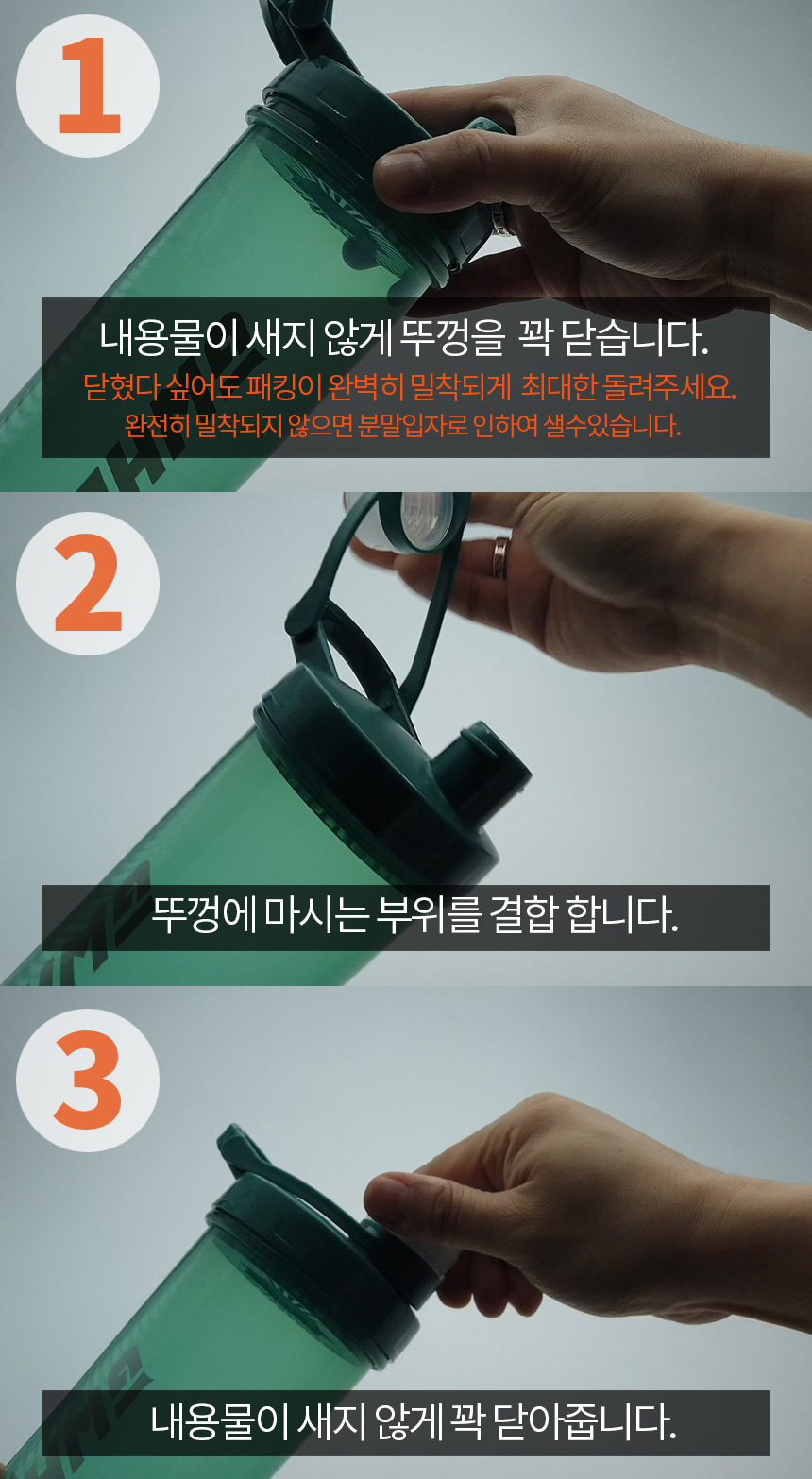 1

내용물이 새지 않게 뚜껑을 꽉 닫습니다.

닫혔다 싶어도 패킹이 완벽히 밀착되게 최대한 돌려주세요.
완전히 밀착되지 않으면 분말입자로 인하여 샐수있습니다.

2

뚜껑에 마시는 부위를 결합 합니다.

3

내용물이 새지 않게 꽉 닫아줍니다.